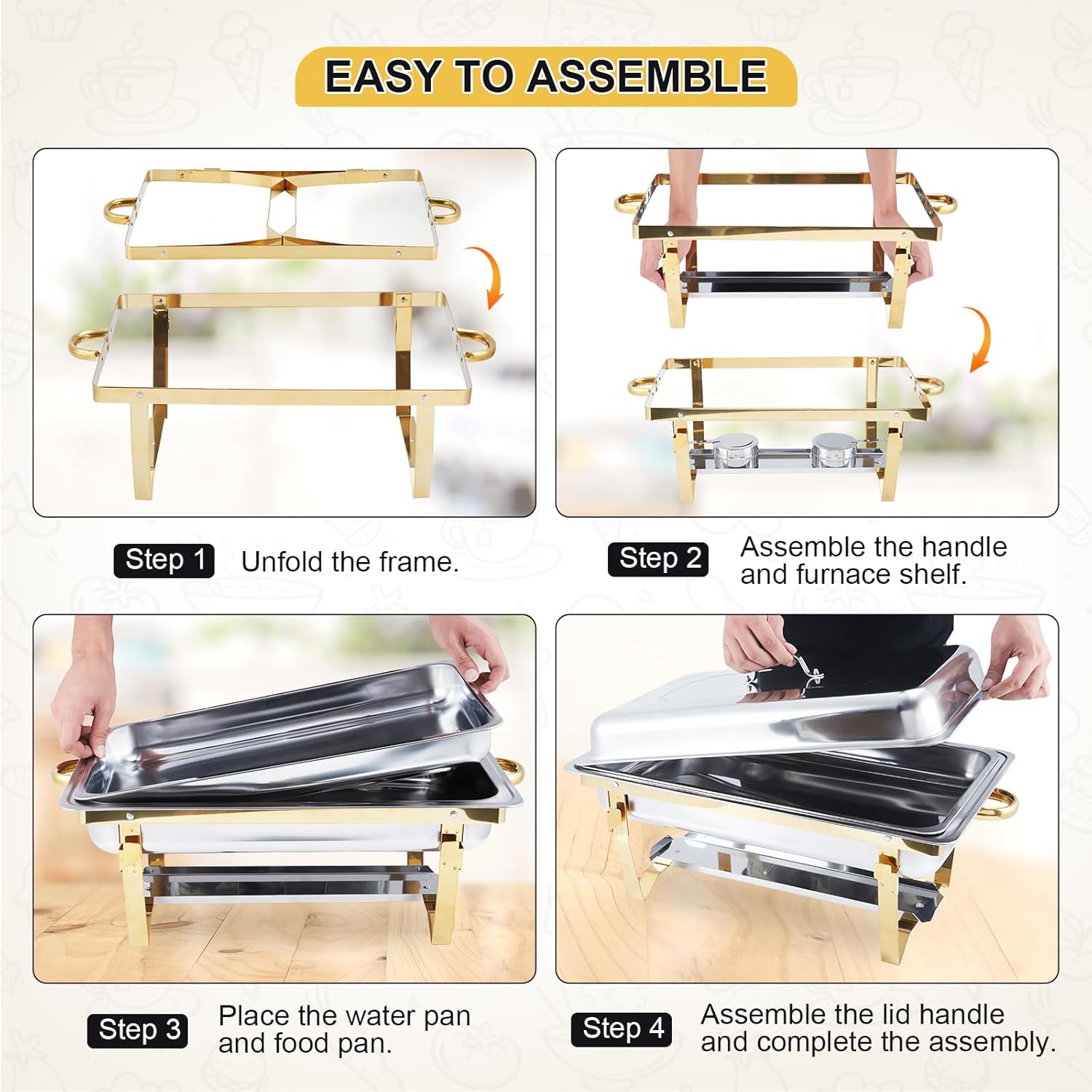 EASY TO ASSEMBLE

Step 1 Unfold the frame.

Step 2 Assemble the handle and furnace shelf.

Step 3 Place the water pan and food pan.

Step 4 Assemble the lid handle and complete the assembly.